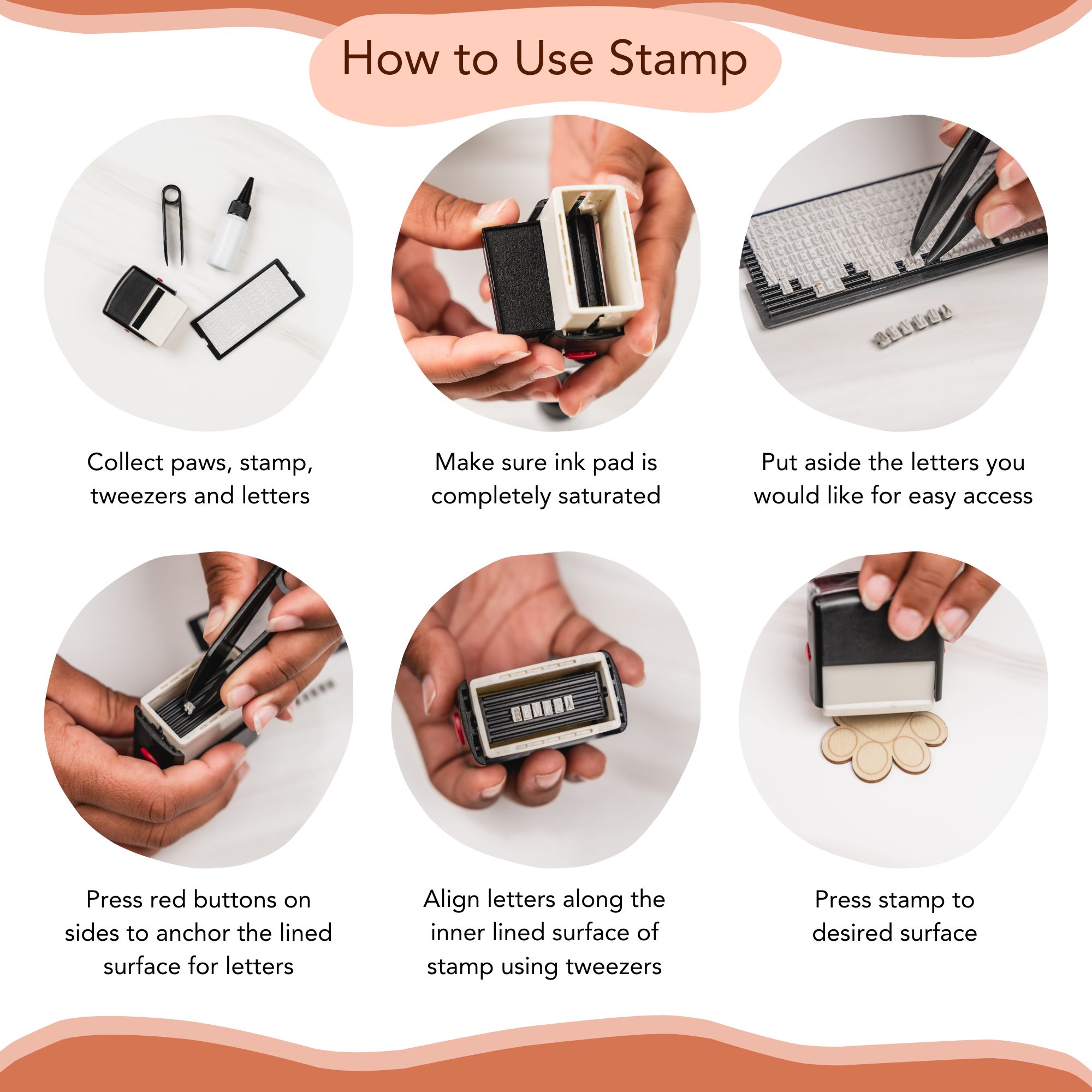 How to Use Stamp

Collect paws, stamp, tweezers and letters

Make sure ink pad is completely saturated

Put aside the letters you would like for easy access

Press red buttons on sides to anchor the lined surface for letters

Align letters along the inner lined surface of stamp using tweezers

Press stamp to desired surface