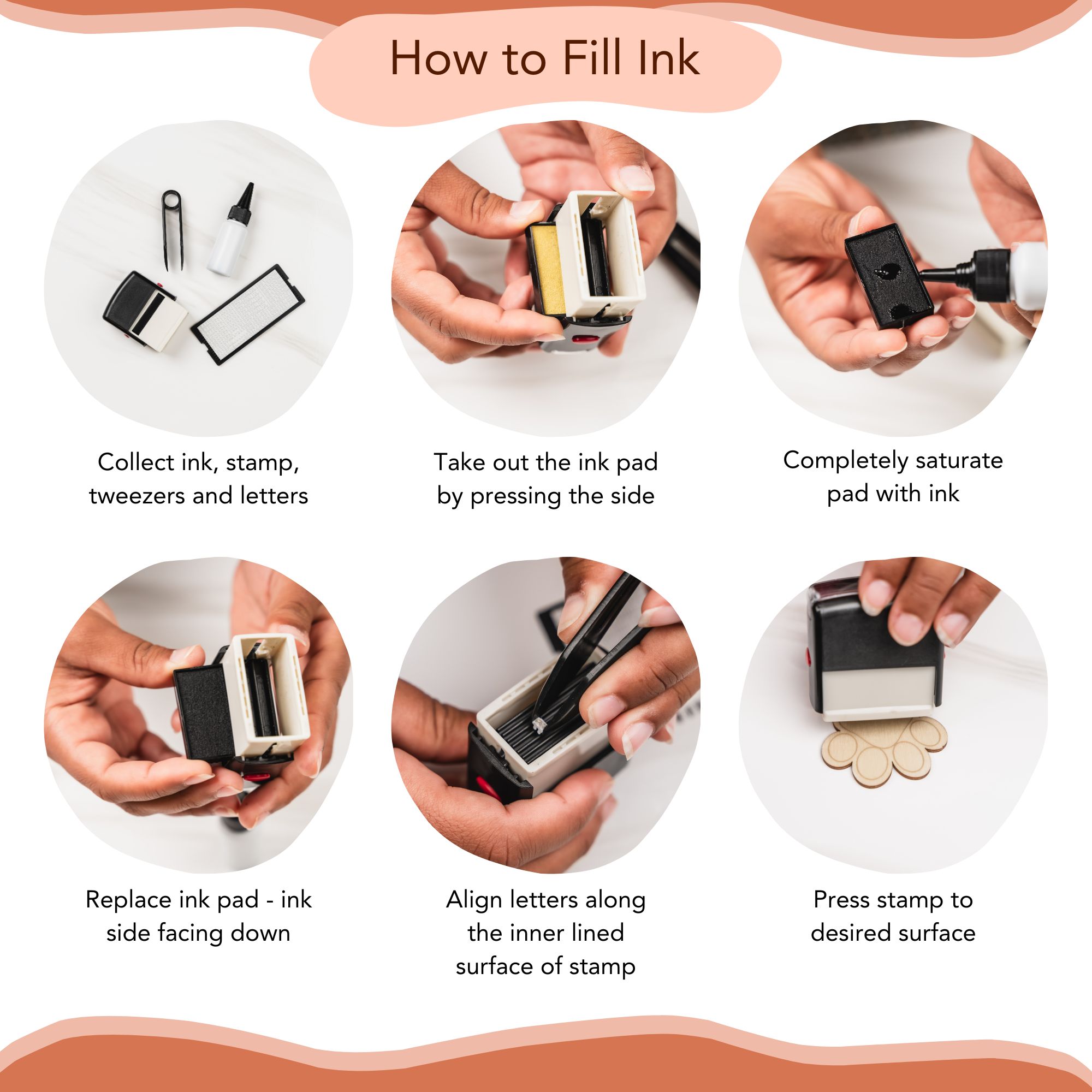 How to Fill Ink

Collect ink, stamp, tweezers and letters

Take out the ink pad by pressing the side

Completely saturate pad with ink

Replace ink pad - ink side facing down

Align letters along the inner lined surface of stamp

Press stamp to desired surface