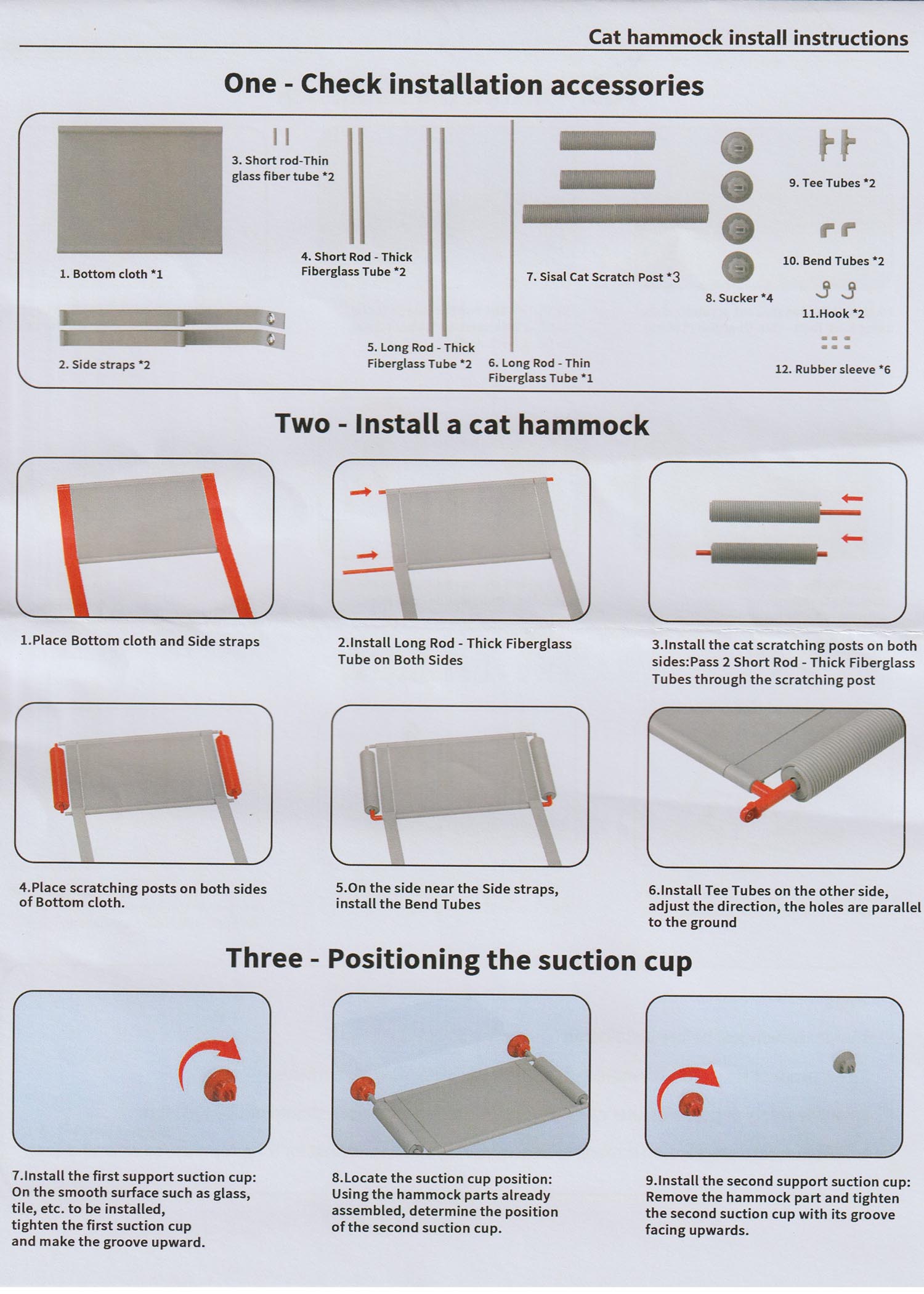 Cat hammock install instructions

One - Check installation accessories

1. Bottom cloth *1

2. Side straps *2

3. Short rod-Thin glass fiber tube *2

4. Short Rod - Thick Fiberglass Tube *2

5. Long Rod - Thick Fiberglass Tube *2

6. Long Rod - Thin Fiberglass Tube *1

7. Sisal Cat Scratch Post *3

8. Sucker *4

9. Tee Tubes *2

10. Bend Tubes *2

11.Hook *2

12. Rubber sleeve *6

Two - Install a cat hammock

1.Place Bottom cloth and Side straps

2.Install Long Rod - Thick Fiberglass Tube on Both Sides

3.Install the cat scratching posts on both sides:Pass 2 Short Rod - Thick Fiberglass Tubes through the scratching post

4.Place scratching posts on both sides of Bottom cloth.

5.On the side near the Side straps, install the Bend Tubes

6.Install Tee Tubes on the other side, adjust the direction, the holes are parallel to the ground

Three - Positioning the suction cup

7.Install the first support suction cup: On the smooth surface such as glass, tile, etc. to be installed, tighten the first suction cup and make the groove upward.

8.Locate the suction cup position: Using the hammock parts already assembled, determine the position of the second suction cup.

9.Install the second support suction cup: Remove the hammock part and tighten the second suction cup with its groove facing upwards.