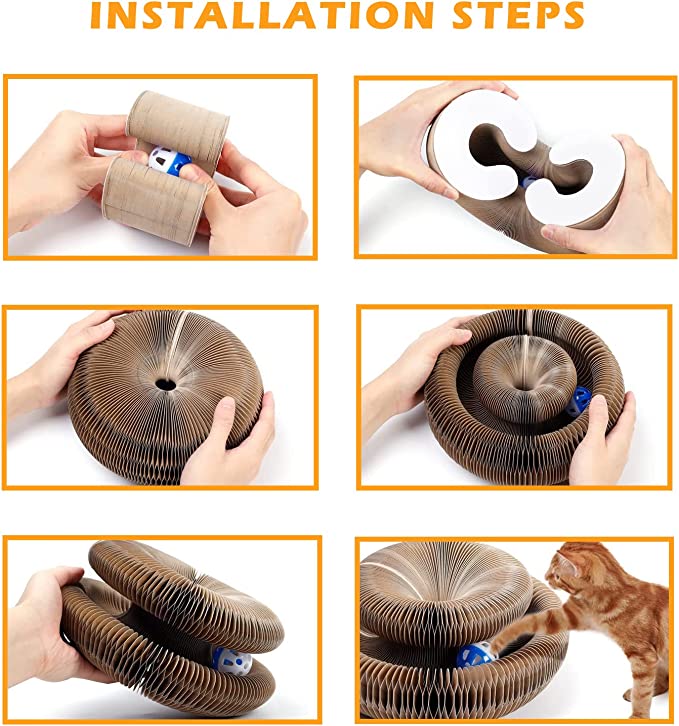 INSTALLATION STEPS